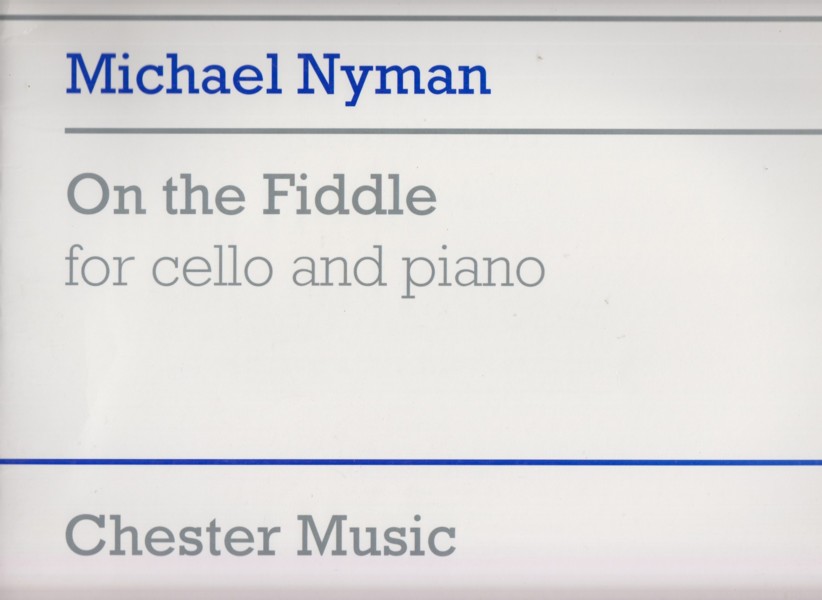 Michael Nyman

On the Fiddle
for cello and piano

Chester Music